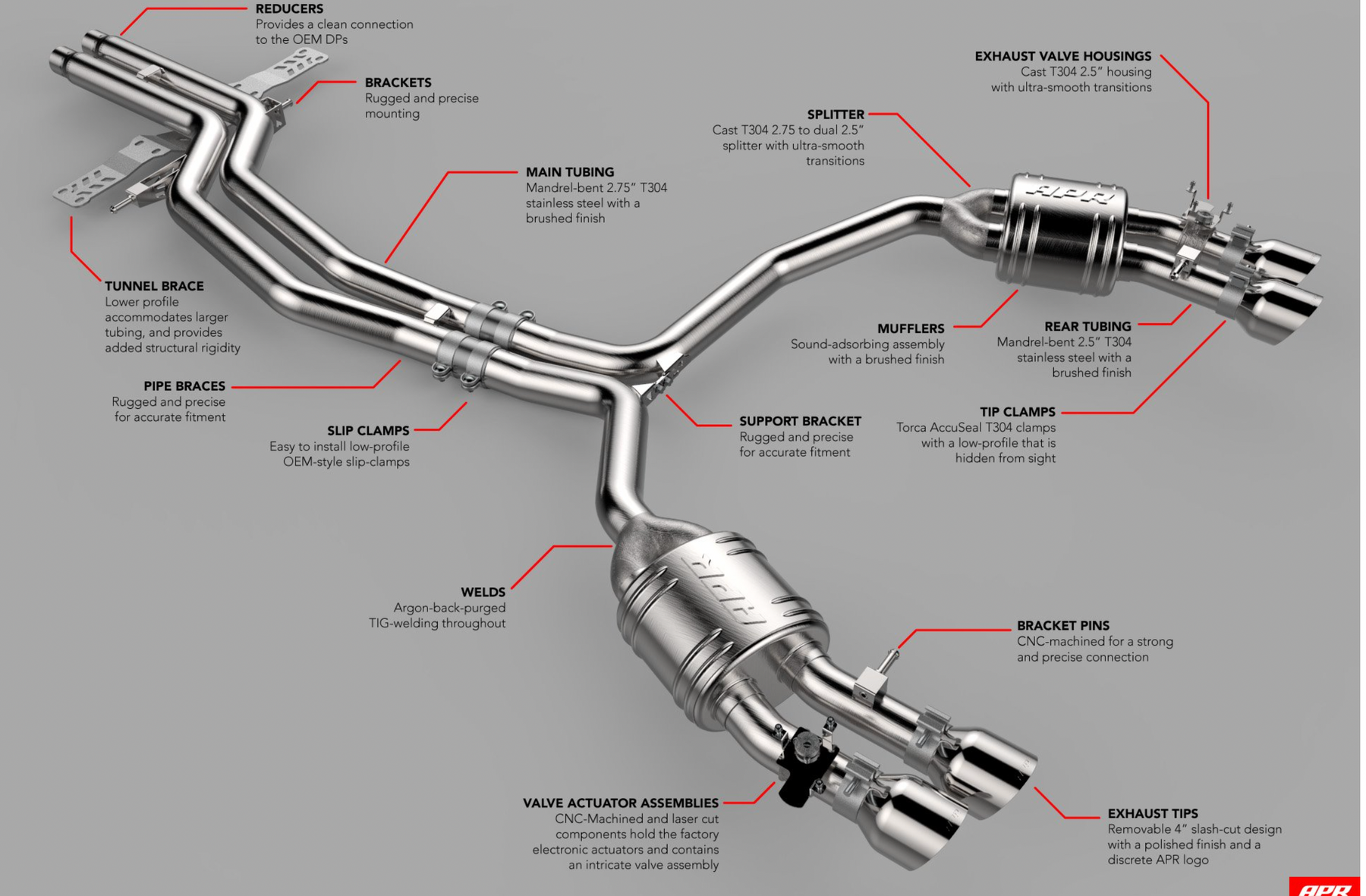 REDUCERS
Provides a clean connection to the OEM DPs

BRACKETS
Rugged and precise mounting

EXHAUST VALVE HOUSINGS
Cast T304 2.5" housing with ultra-smooth transitions

SPLITTER
Cast T304 2.75 to dual 2.5" splitter with ultra-smooth transitions

MAIN TUBING
Mandrel-bent 2.75" T304 stainless steel with a brushed finish

APR

TUNNEL BRACE
Lower profile accommodates larger tubing, and provides added structural rigidity

MUFFLERS
Sound-adsorbing assembly with a brushed finish

REAR TUBING
Mandrel-bent 2.5" T304 stainless steel with a brushed finish

PIPE BRACES
Rugged and precise for accurate fitment

SLIP CLAMPS
Easy to install low-profile OEM-style slip-clamps

SUPPORT BRACKET
Rugged and precise for accurate fitment

TIP CLAMPS
Torca AccuSeal T304 clamps with a low-profile that is hidden from sight

APR

WELDS
Argon-back-purged TIG-welding throughout

BRACKET PINS
CNC-machined for a strong and precise connection

VALVE ACTUATOR ASSEMBLIES
CNC-Machined and laser cut components hold the factory electronic actuators and contains an intricate valve assembly

EXHAUST TIPS
Removable 4" slash-cut design with a polished finish and a discrete APR logo

APR