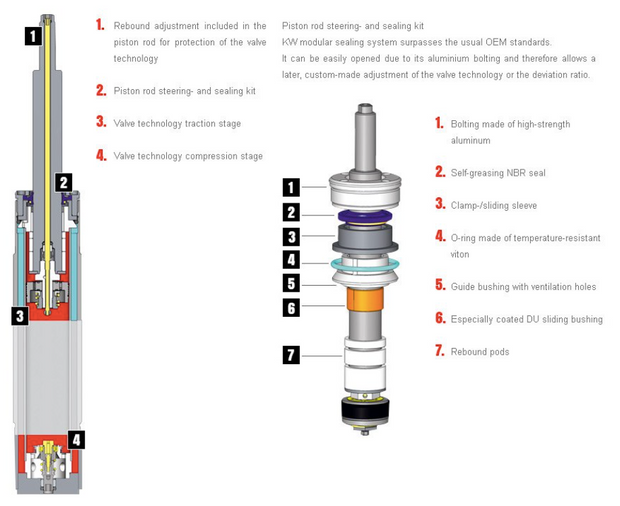 1

2

3

4

1. Rebound adjustment included in the piston rod for protection of the valve technology

2. Piston rod steering- and sealing kit

3. Valve technology traction stage

4. Valve technology compression stage

Piston rod steering- and sealing kit
KW modular sealing system surpasses the usual OEM standards.
It can be easily opened due to its aluminium bolting and therefore allows a later, custom-made adjustment of the valve technology or the deviation ratio.

1

2

3

4

5

6

7

1. Bolting made of high-strength aluminum

2. Self-greasing NBR seal

3. Clamp-/sliding sleeve

4. O-ring made of temperature-resistant viton

5. Guide bushing with ventilation holes

6. Especially coated DU sliding bushing

7. Rebound pods