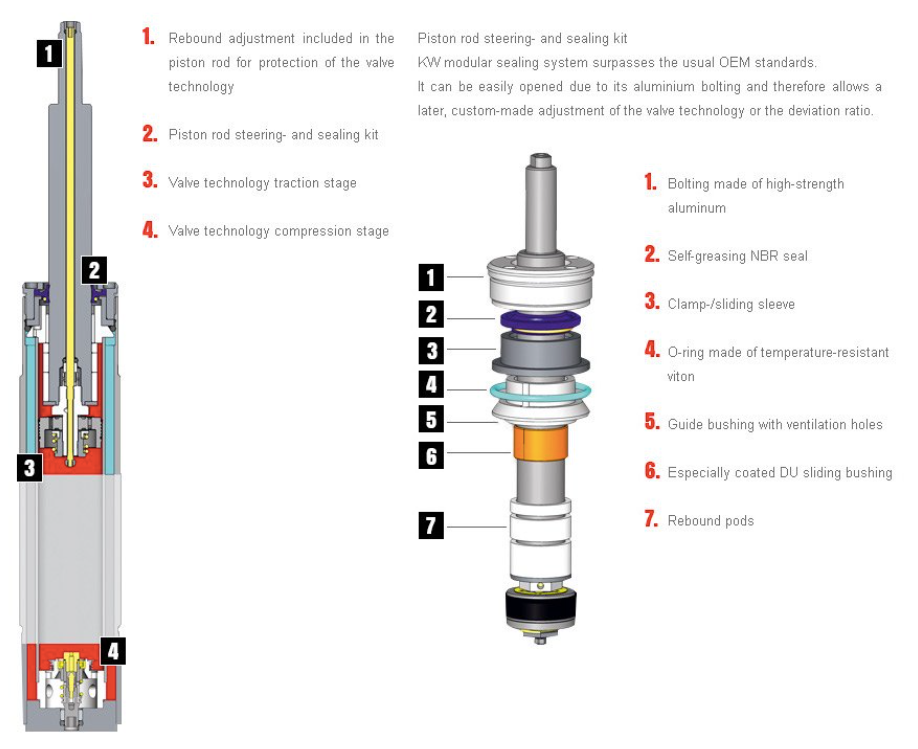 1

2

3

4

1. Rebound adjustment included in the piston rod for protection of the valve technology

2. Piston rod steering- and sealing kit

3. Valve technology traction stage

4. Valve technology compression stage

Piston rod steering- and sealing kit
KW modular sealing system surpasses the usual OEM standards.
It can be easily opened due to its aluminium bolting and therefore allows a later, custom-made adjustment of the valve technology or the deviation ratio.

1
2
3
4
5
6
7

1. Bolting made of high-strength aluminum

2. Self-greasing NBR seal

3. Clamp-/sliding sleeve

4. O-ring made of temperature-resistant viton

5. Guide bushing with ventilation holes

6. Especially coated DU sliding bushing

7. Rebound pods