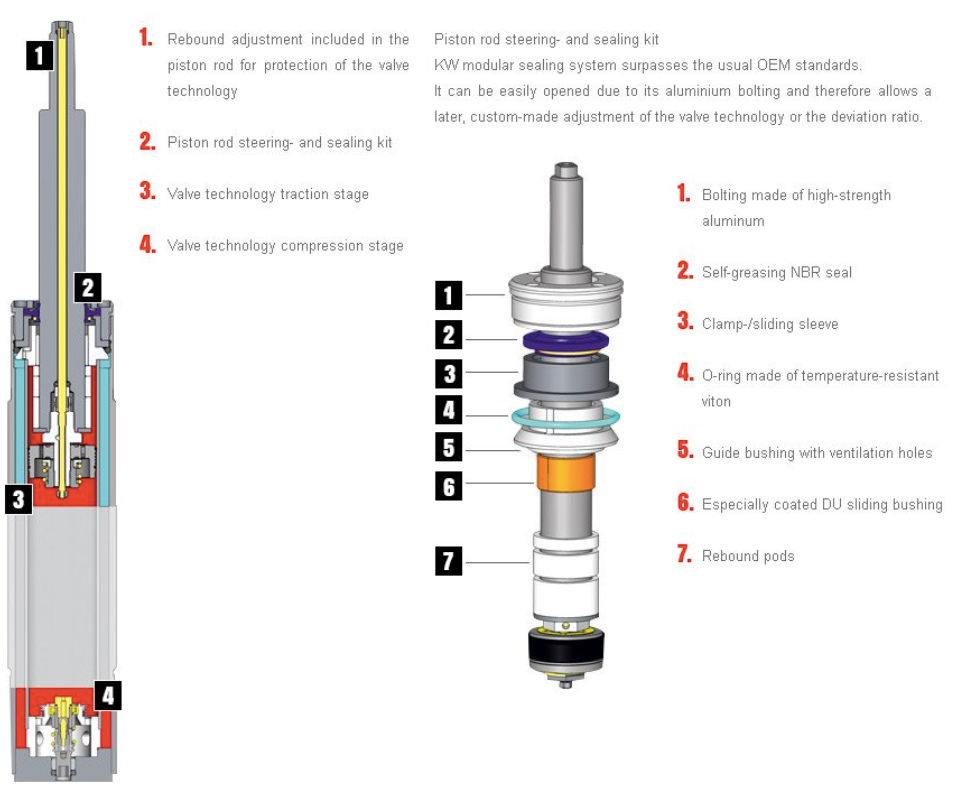 1

2

3

4

1. Rebound adjustment included in the piston rod for protection of the valve technology

2. Piston rod steering- and sealing kit

3. Valve technology traction stage

4. Valve technology compression stage

Piston rod steering- and sealing kit
KW modular sealing system surpasses the usual OEM standards.
It can be easily opened due to its aluminium bolting and therefore allows a later, custom-made adjustment of the valve technology or the deviation ratio.

1
2
3
4
5
6
7

1. Bolting made of high-strength aluminum

2. Self-greasing NBR seal

3. Clamp-/sliding sleeve

4. O-ring made of temperature-resistant viton

5. Guide bushing with ventilation holes

6. Especially coated DU sliding bushing

7. Rebound pods