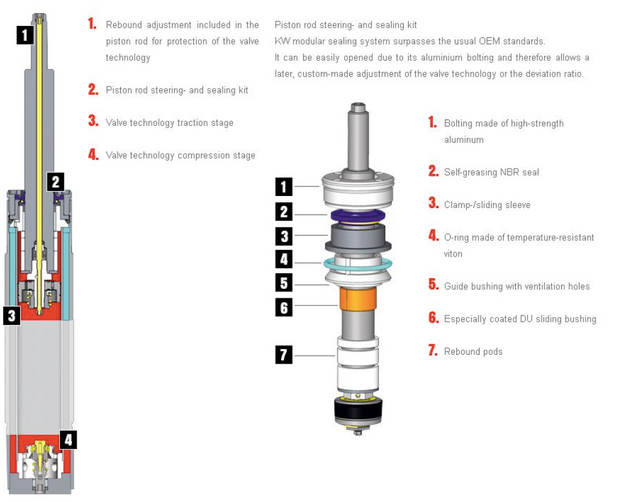 1

2

3

4

1. Rebound adjustment included in the piston rod for protection of the valve technology

2. Piston rod steering- and sealing kit

3. Valve technology traction stage

4. Valve technology compression stage

Piston rod steering- and sealing kit
KW modular sealing system surpasses the usual OEM standards.
It can be easily opened due to its aluminium bolting and therefore allows a later, custom-made adjustment of the valve technology or the deviation ratio.

1
2
3
4
5
6
7

1. Bolting made of high-strength aluminum

2. Self-greasing NBR seal

3. Clamp-/sliding sleeve

4. O-ring made of temperature-resistant viton

5. Guide bushing with ventilation holes

6. Especially coated DU sliding bushing

7. Rebound pods