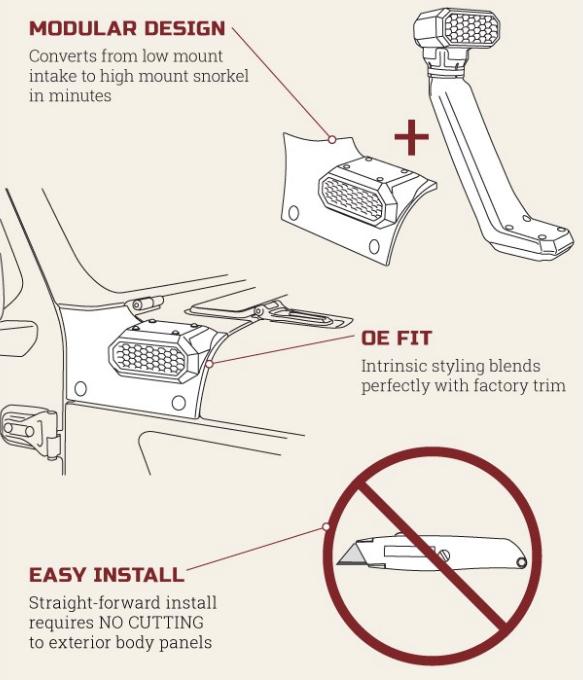 MODULAR DESIGN
Converts from low mount intake to high mount snorkel in minutes

+

OE FIT
Intrinsic styling blends perfectly with factory trim

EASY INSTALL
Straight-forward install requires NO CUTTING to exterior body panels