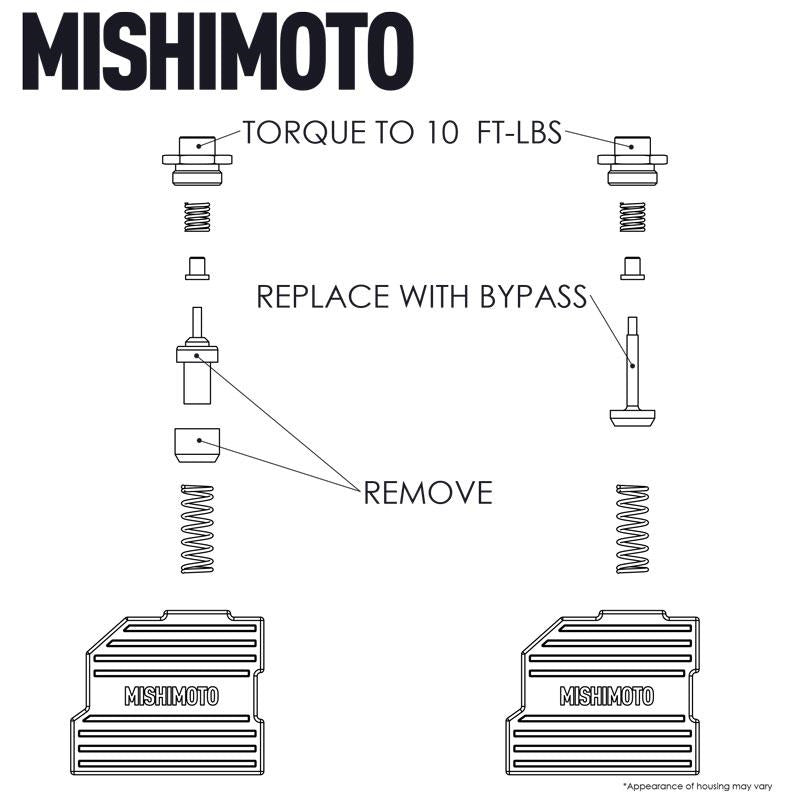 MISHIMOTO

TORQUE TO 10 FT-LBS

REPLACE WITH BYPASS

REMOVE

MISHIMOTO

MISHIMOTO

*Appearance of housing may vary