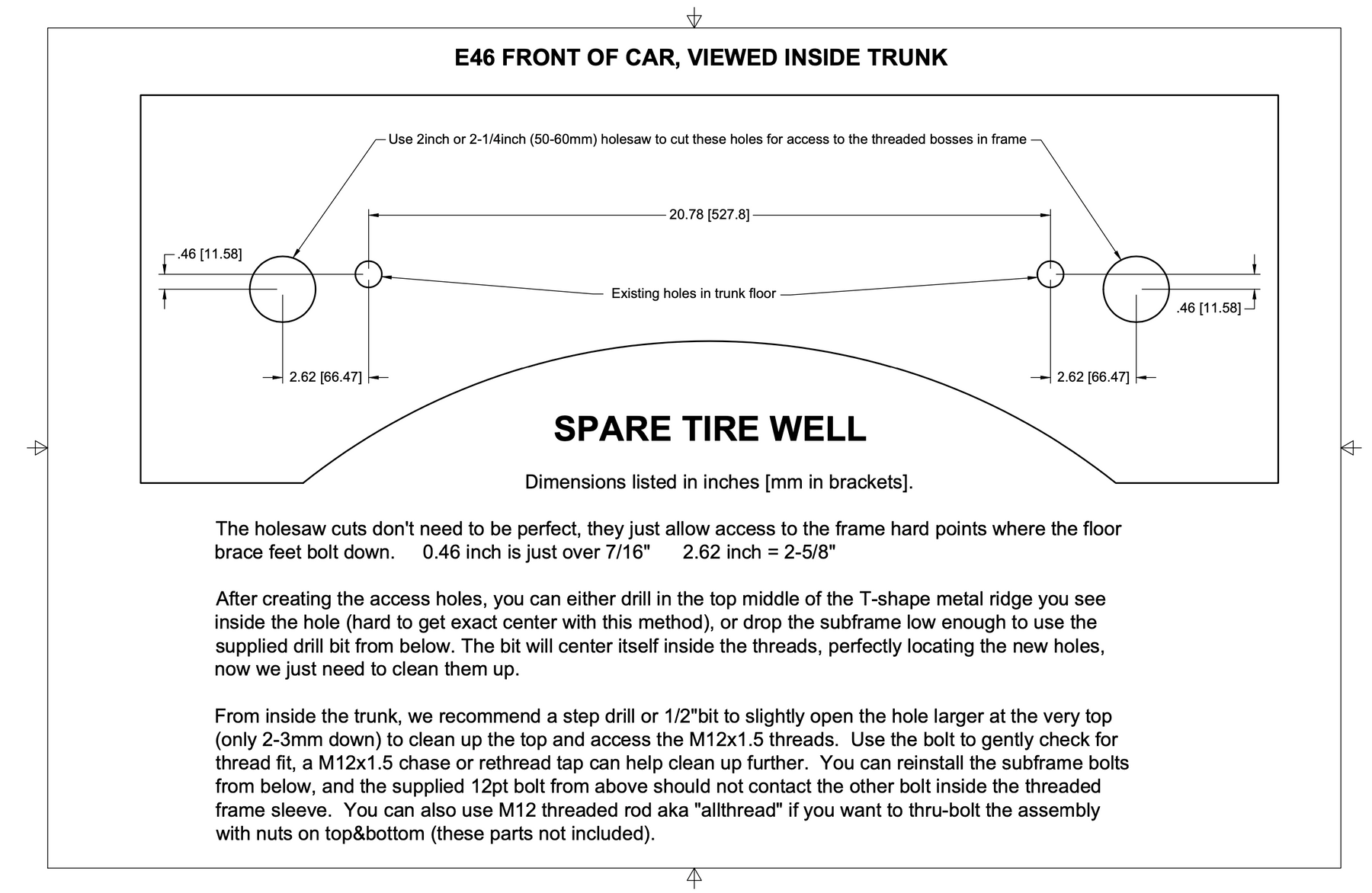 E46 FRONT OF CAR, VIEWED INSIDE TRUNK

Use 2inch or 2-1/4inch (50-60mm) holesaw to cut these holes for access to the threaded bosses in frame

20.78 [527.8]

.46 [11.58]

Existing holes in trunk floor

.46 [11.58]

2.62 [66.47]

2.62 [66.47]

SPARE TIRE WELL

Dimensions listed in inches [mm in brackets].

The holesaw cuts don't need to be perfect, they just allow access to the frame hard points where the floor brace feet bolt down. 0.46 inch is just over 7/16" 2.62 inch = 2-5/8"

After creating the access holes, you can either drill in the top middle of the T-shape metal ridge you see inside the hole (hard to get exact center with this method), or drop the subframe low enough to use the supplied drill bit from below. The bit will center itself inside the threads, perfectly locating the new holes, now we just need to clean them up.

From inside the trunk, we recommend a step drill or 1/2"bit to slightly open the hole larger at the very top (only 2-3mm down) to clean up the top and access the M12x1.5 threads. Use the bolt to gently check for thread fit, a M12x1.5 chase or rethread tap can help clean up further. You can reinstall the subframe bolts from below, and the supplied 12pt bolt from above should not contact the other bolt inside the threaded frame sleeve. You can also use M12 threaded rod aka "allthread" if you want to thru-bolt the assembly with nuts on top&bottom (these parts not included).