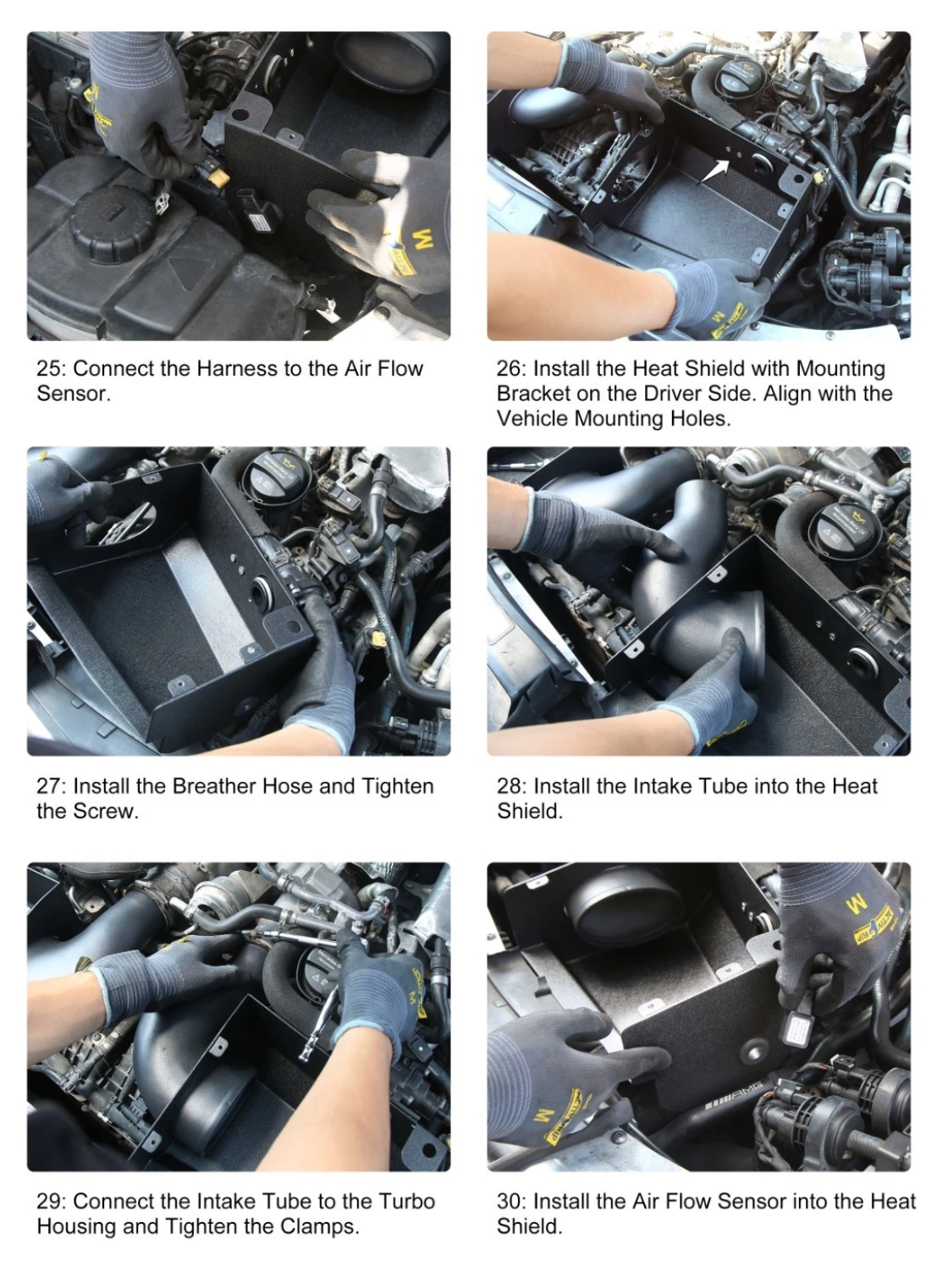 25: Connect the Harness to the Air Flow Sensor.

26: Install the Heat Shield with Mounting Bracket on the Driver Side. Align with the Vehicle Mounting Holes.

27: Install the Breather Hose and Tighten the Screw.

28: Install the Intake Tube into the Heat Shield.

29: Connect the Intake Tube to the Turbo Housing and Tighten the Clamps.

30: Install the Air Flow Sensor into the Heat Shield.