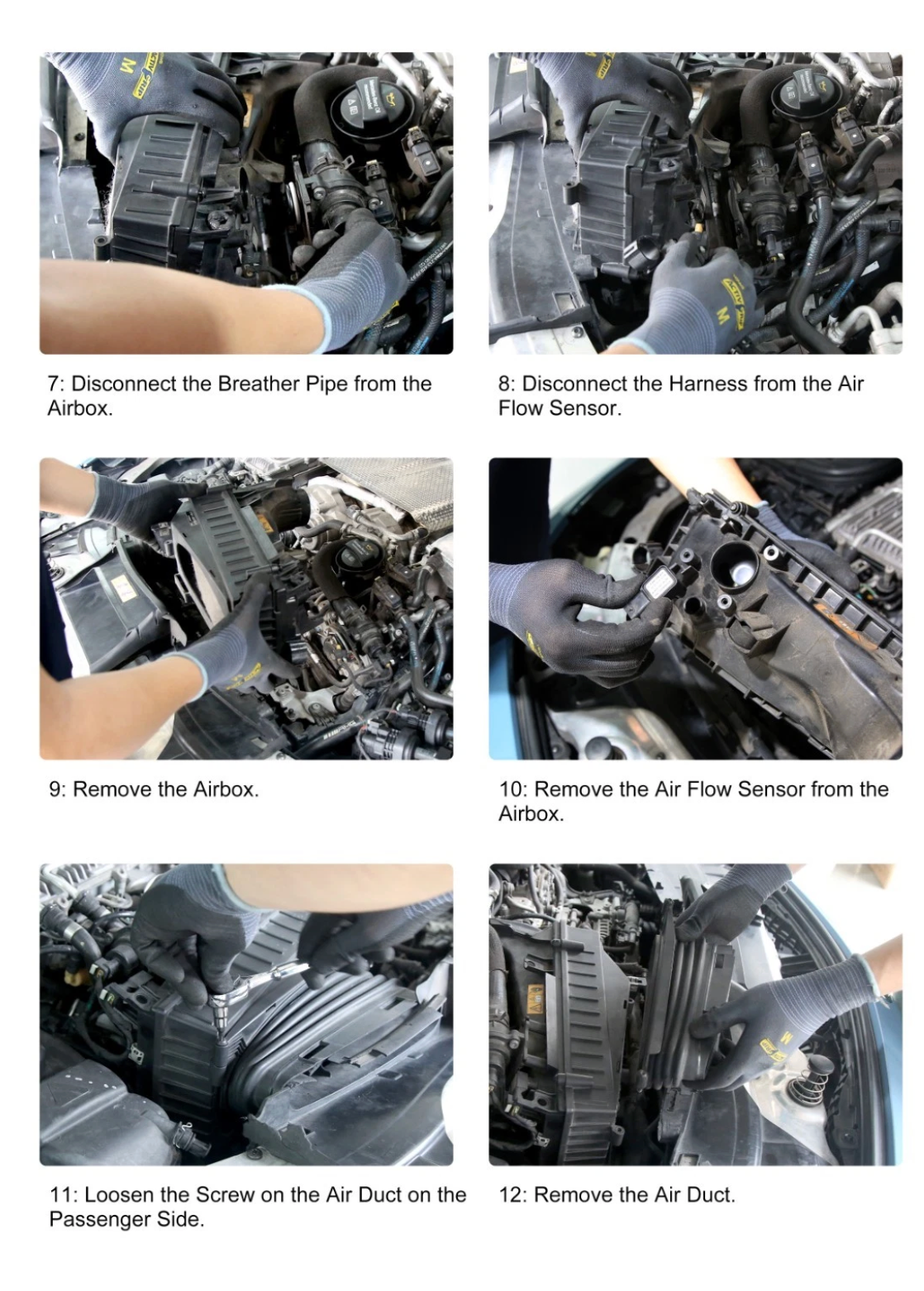 7: Disconnect the Breather Pipe from the Airbox.

8: Disconnect the Harness from the Air Flow Sensor.

9: Remove the Airbox.

10: Remove the Air Flow Sensor from the Airbox.

11: Loosen the Screw on the Air Duct on the Passenger Side.

12: Remove the Air Duct.