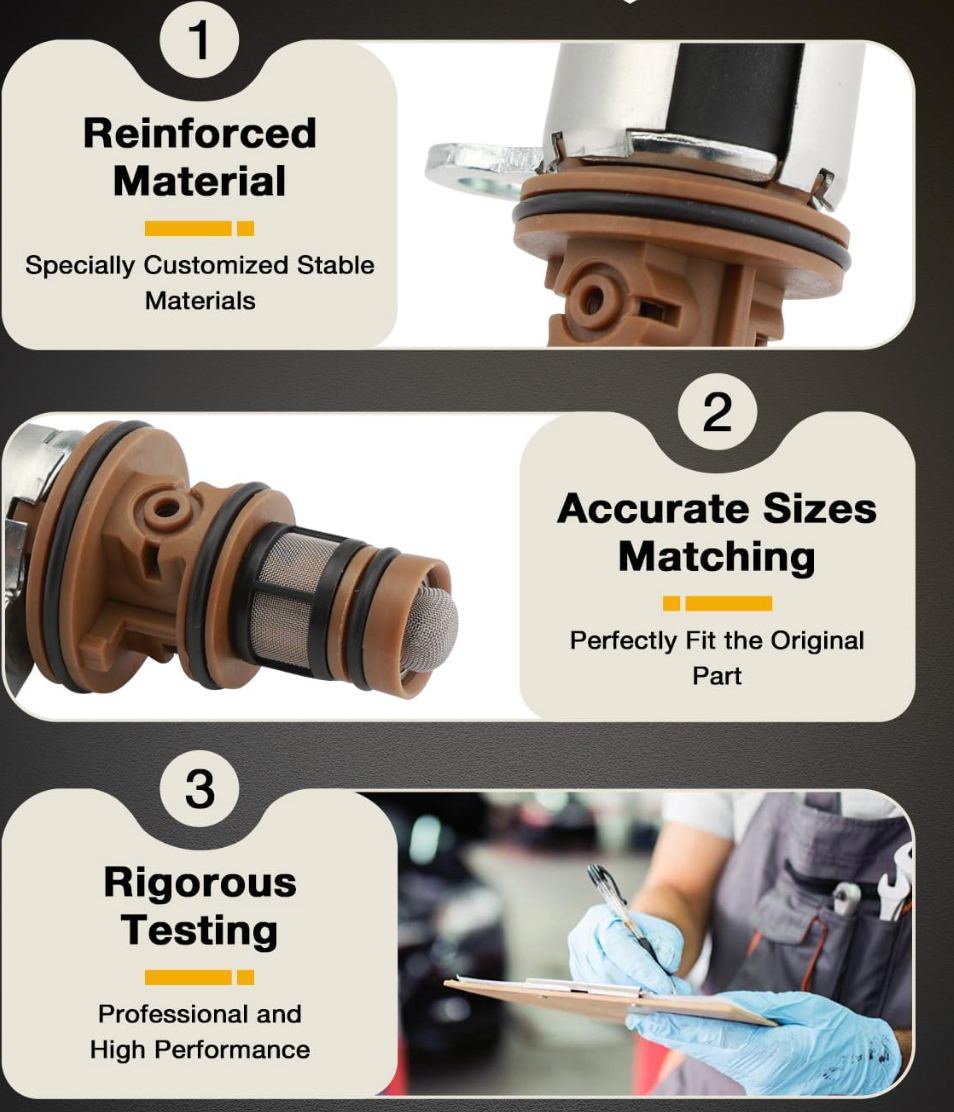 1

Reinforced Material

Specially Customized Stable Materials

2

Accurate Sizes Matching

Perfectly Fit the Original Part

3

Rigorous Testing

Professional and High Performance