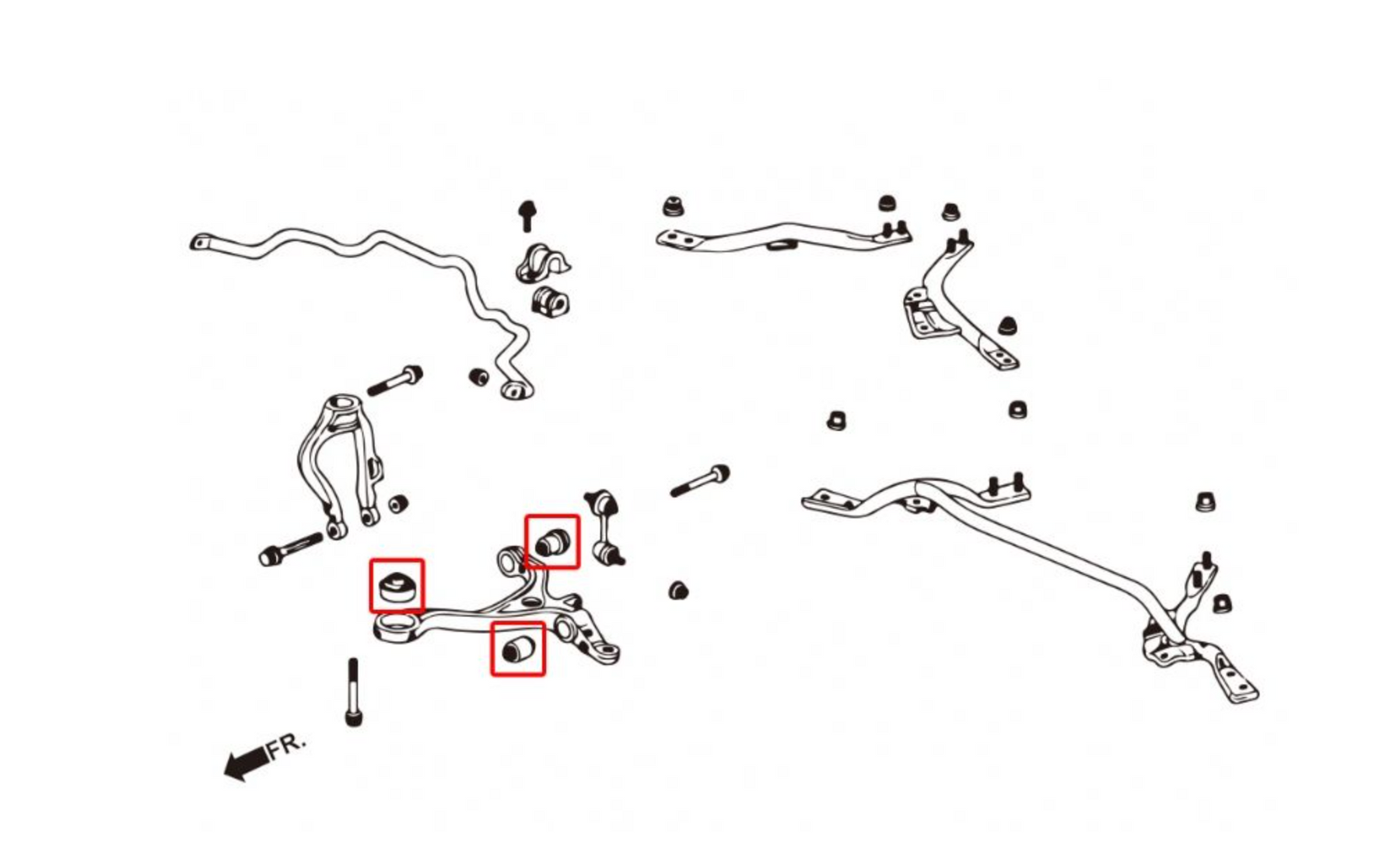 FR.