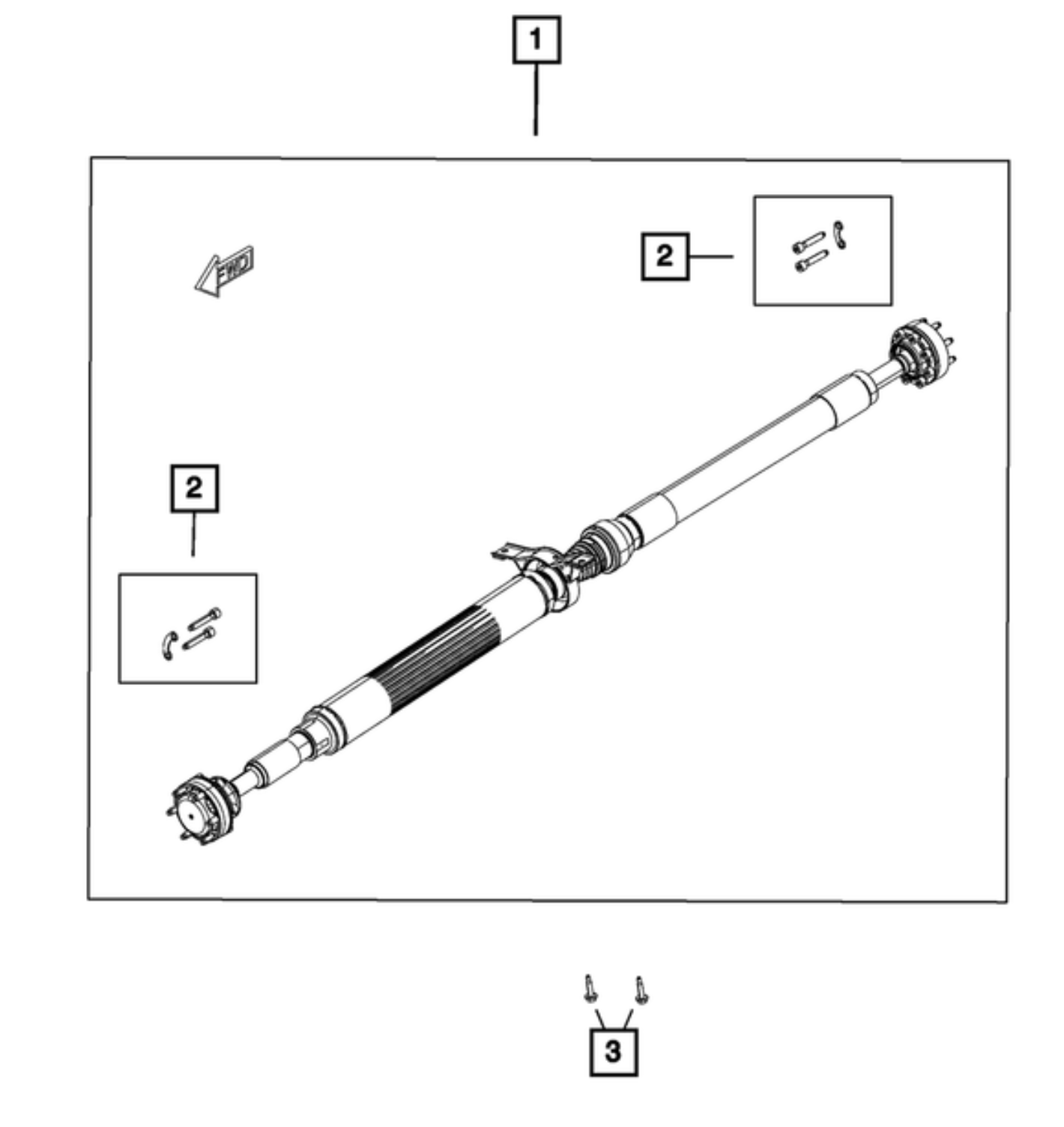 1

FWD

2

2

3