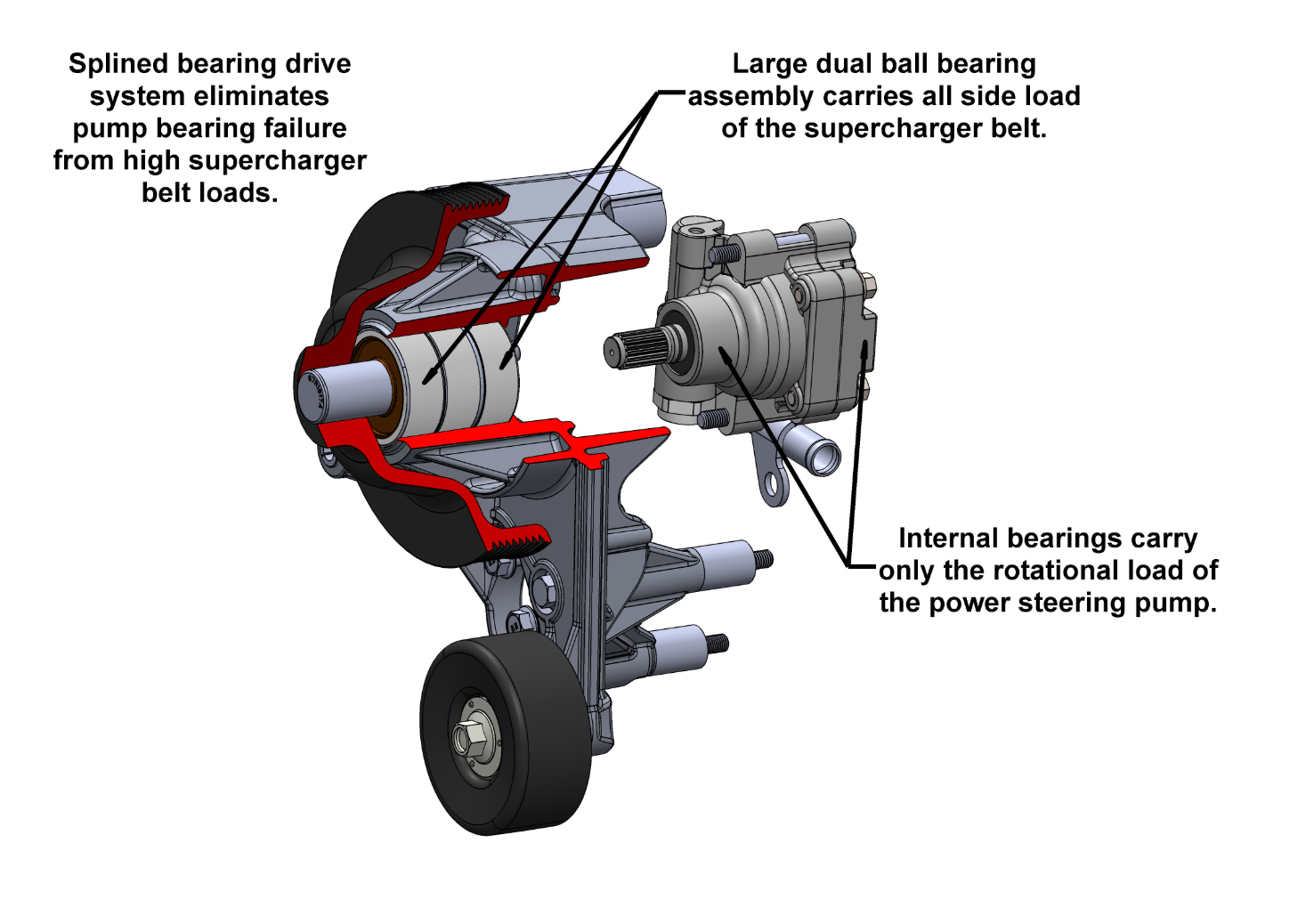 Splined bearing drive system eliminates pump bearing failure from high supercharger belt loads.

Large dual ball bearing assembly carries all side load of the supercharger belt.

Internal bearings carry only the rotational load of the power steering pump.