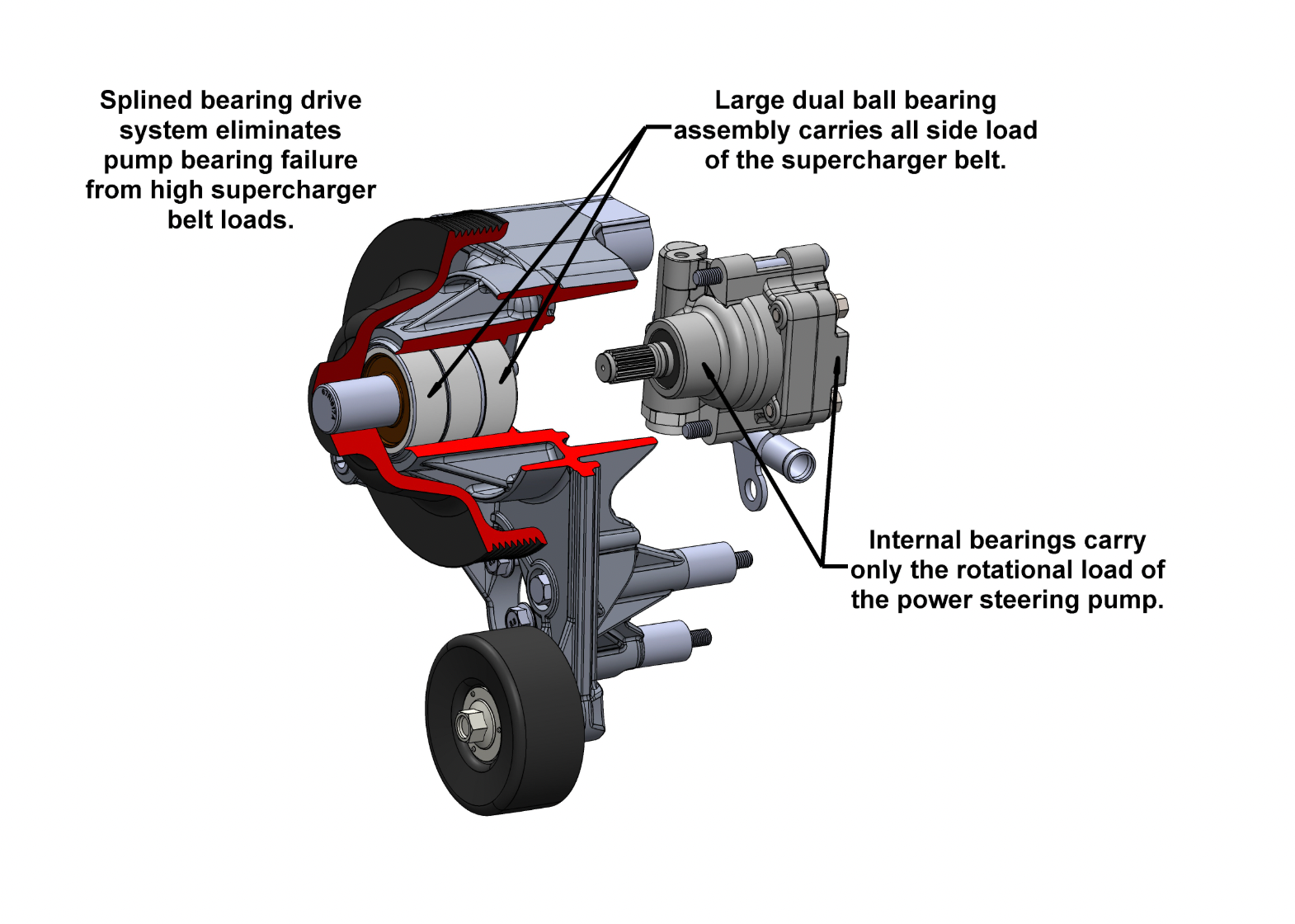 Splined bearing drive system eliminates pump bearing failure from high supercharger belt loads.

Large dual ball bearing assembly carries all side load of the supercharger belt.

Internal bearings carry only the rotational load of the power steering pump.