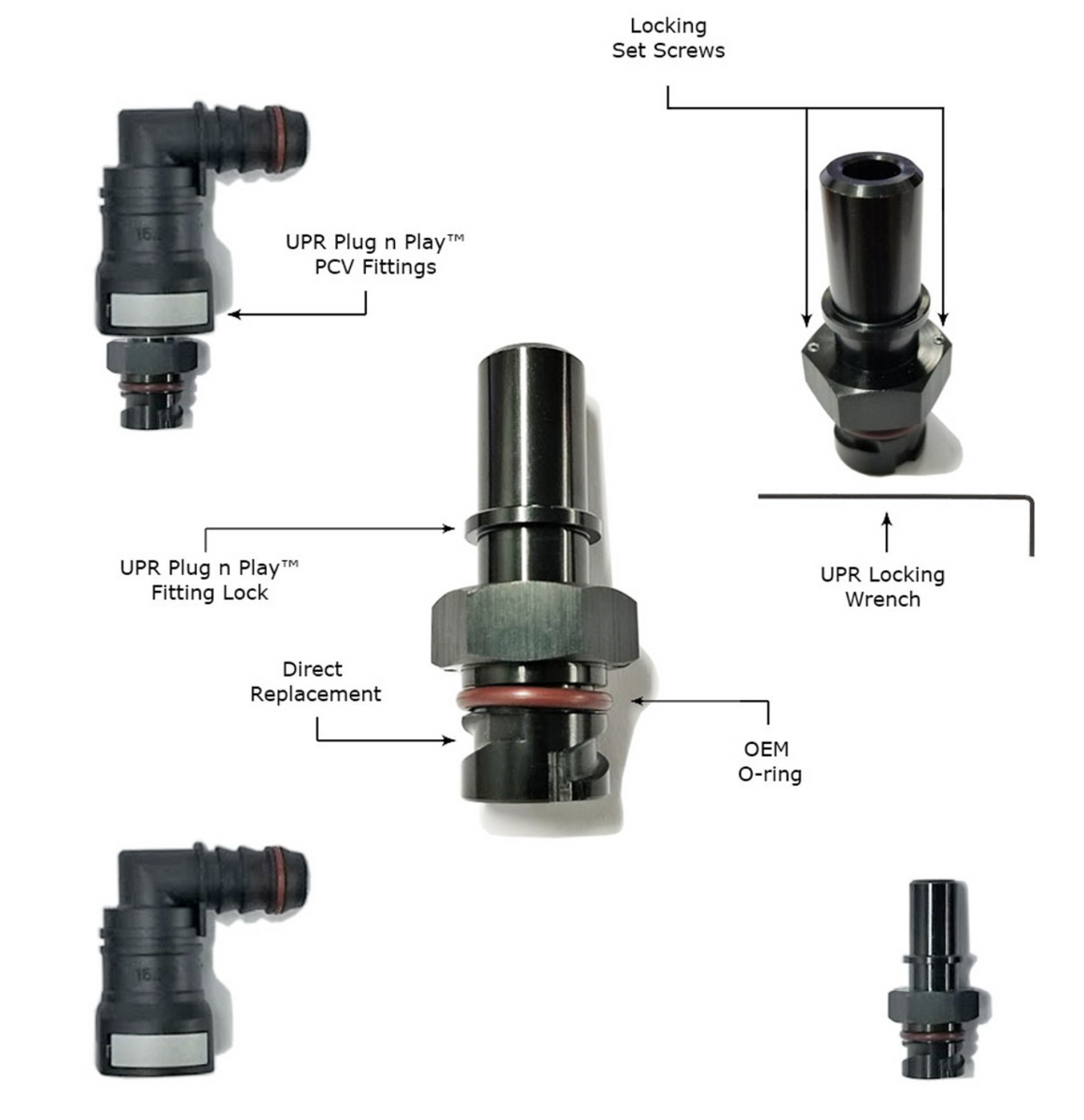 Locking
Set Screws

UPR Plug n Play™
PCV Fittings

UPR Plug n Play™
Fitting Lock

UPR Locking
Wrench

Direct
Replacement

OEM
O-ring