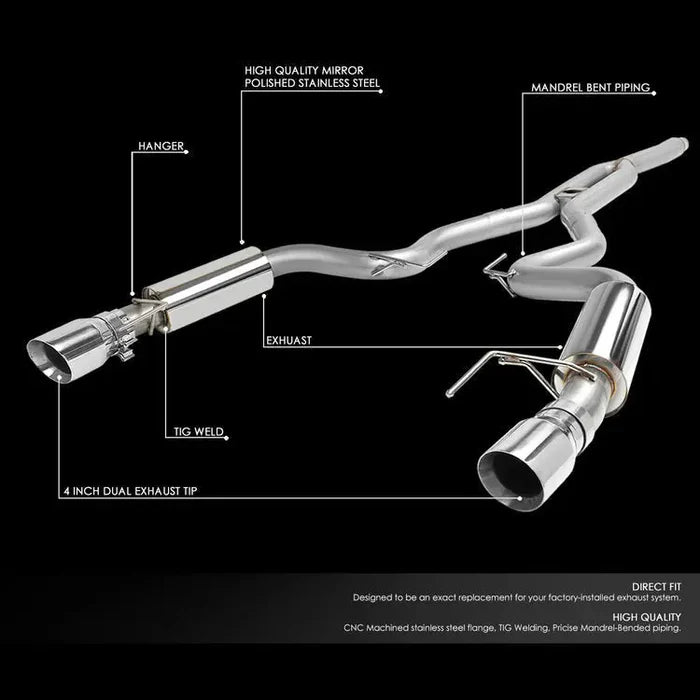 HIGH QUALITY MIRROR
POLISHED STAINLESS STEEL

MANDREL BENT PIPING

HANGER

EXHUAST

TIG WELD

4 INCH DUAL EXHAUST TIP

DIRECT FIT
Designed to be an exact replacement for your factory-installed exhaust system.

HIGH QUALITY
CNC Machined stainless steel flange, TIG Welding, Pricise Mandrel-Bended piping.