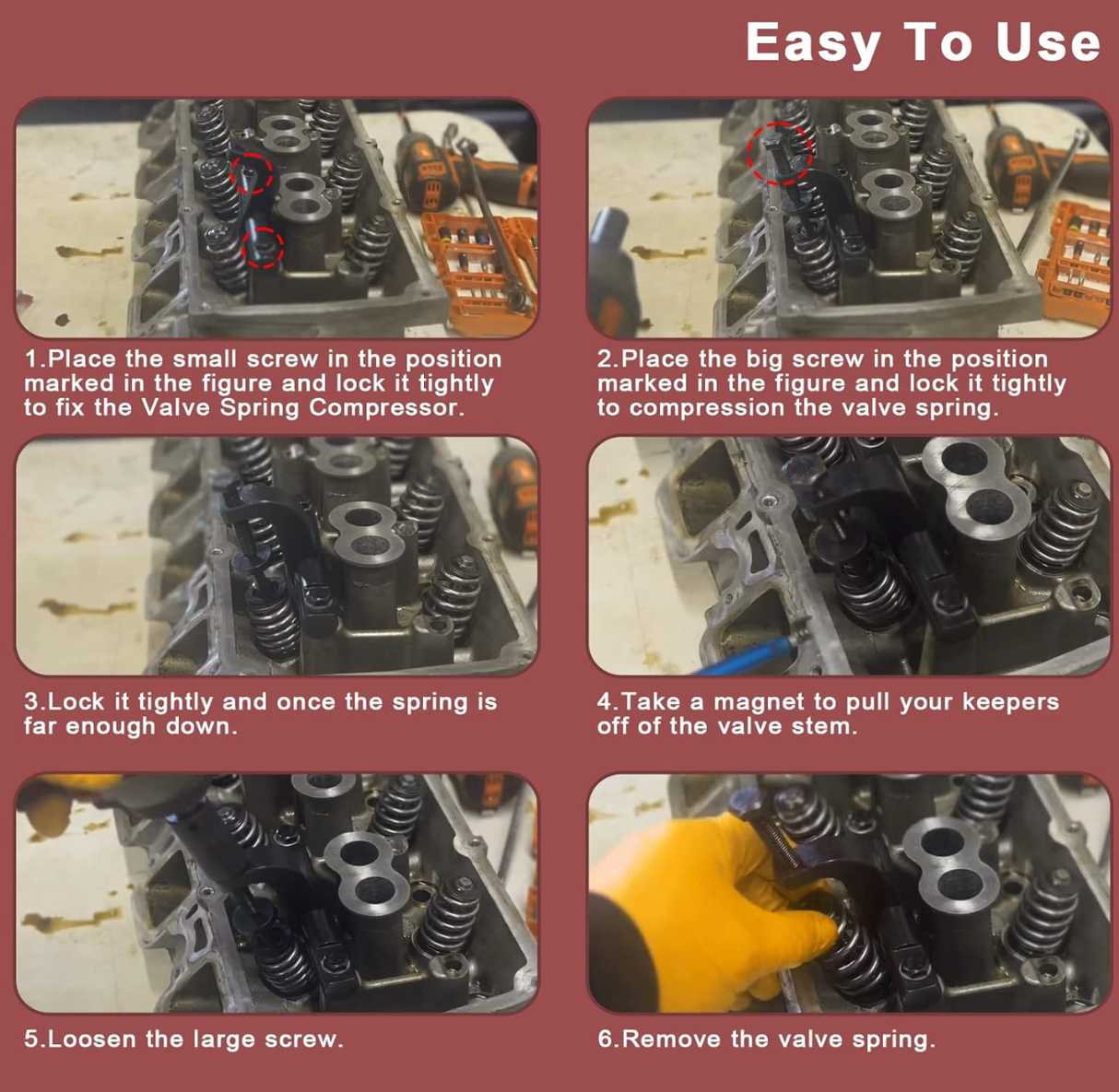 Easy To Use

1.Place the small screw in the position marked in the figure and lock it tightly to fix the Valve Spring Compressor.

2.Place the big screw in the position marked in the figure and lock it tightly to compression the valve spring.

3.Lock it tightly and once the spring is far enough down.

4.Take a magnet to pull your keepers off of the valve stem.

5.Loosen the large screw.

6.Remove the valve spring.