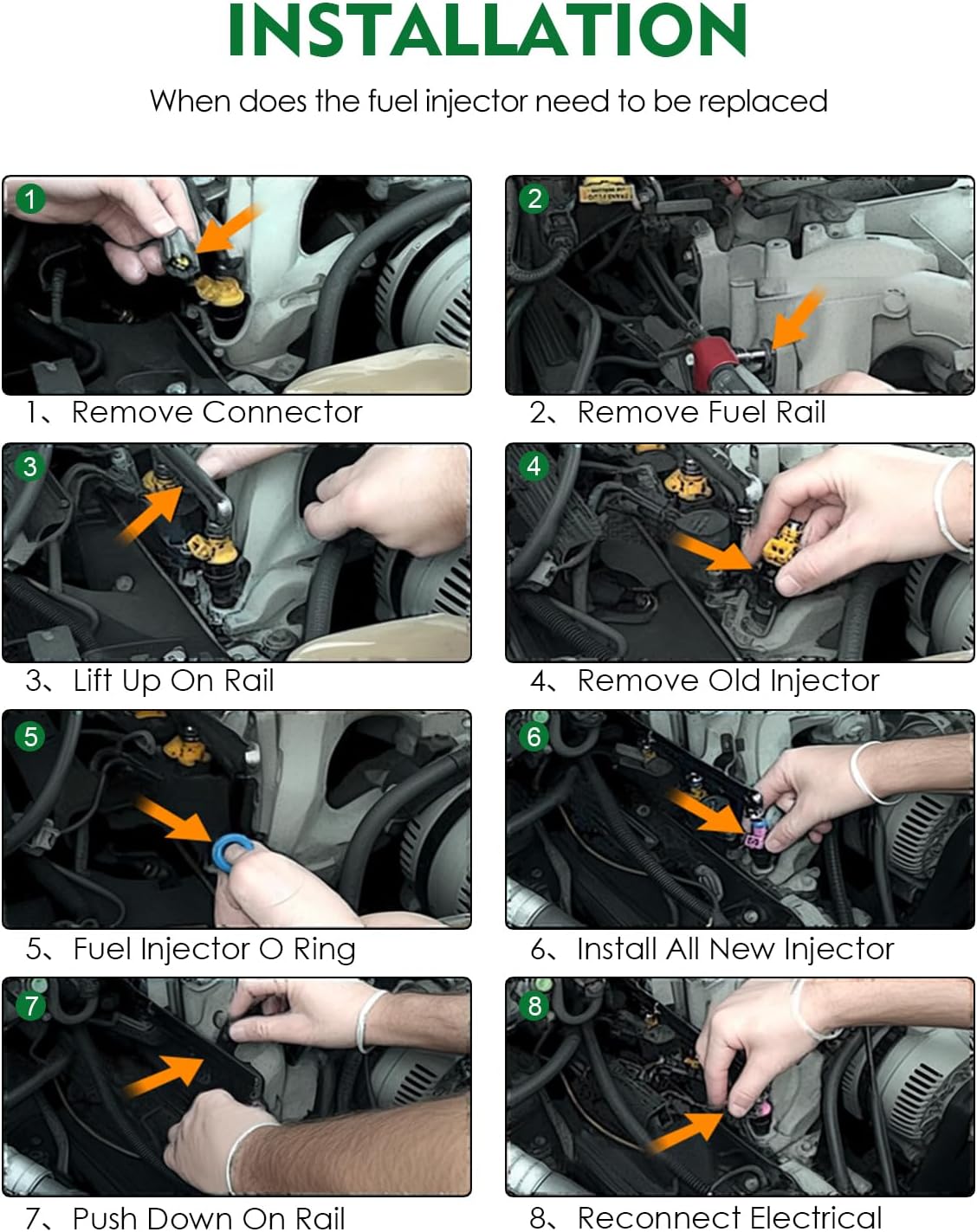 INSTALLATION

When does the fuel injector need to be replaced

1

1、Remove Connector

2

2、Remove Fuel Rail

3

3、Lift Up On Rail

4

4、Remove Old Injector

5

5、Fuel Injector O Ring

6

6、Install All New Injector

7

7、Push Down On Rail

8

8、Reconnect Electrical